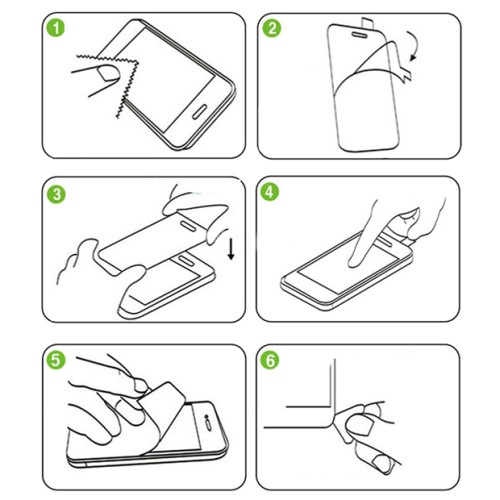 1

2

3

4

5

6